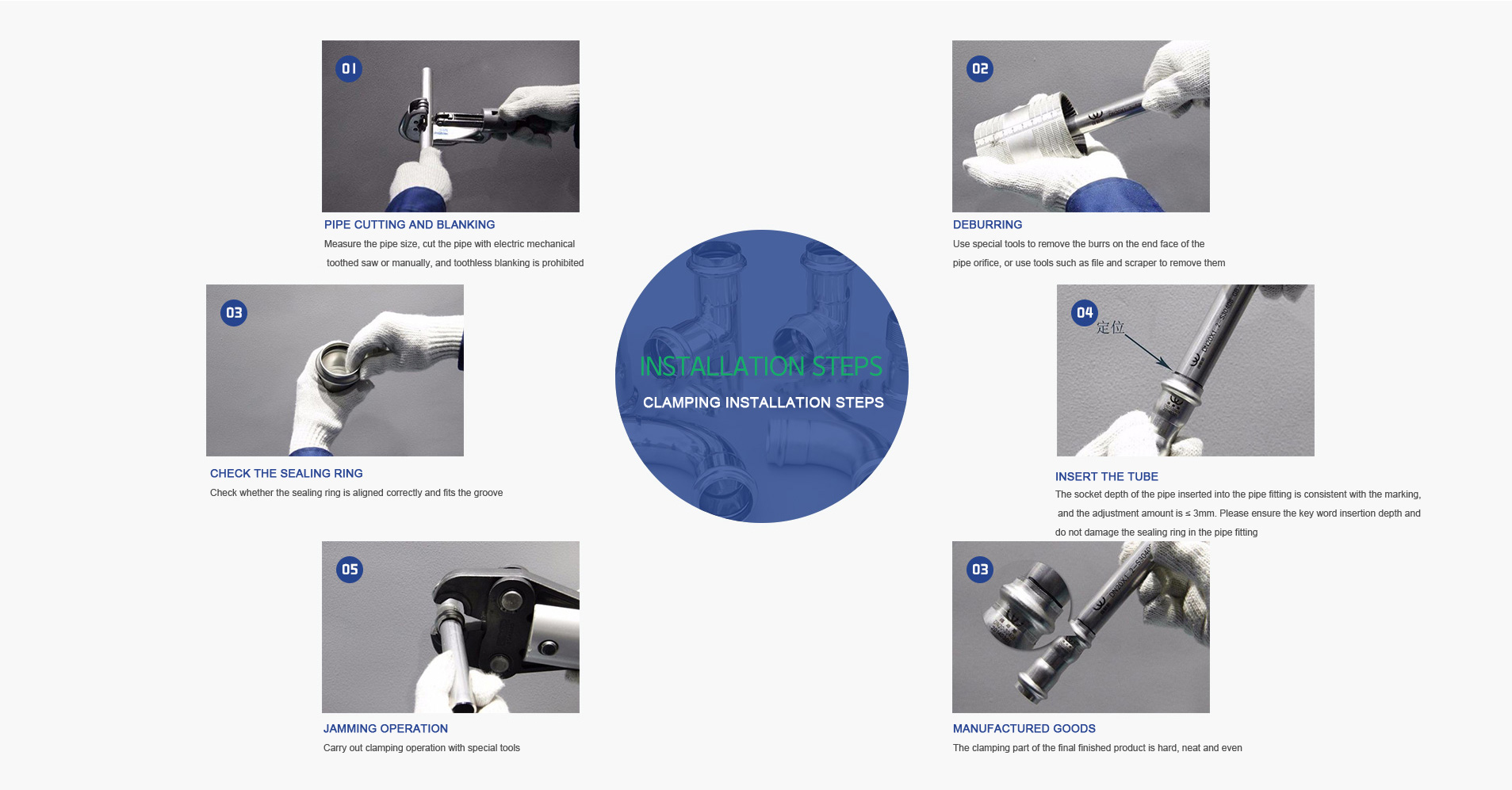 01

PIPE CUTTING AND BLANKING

Measure the pipe size, cut the pipe with electric mechanical toothed saw or manually, and toothless blanking is prohibited

02

DEBURRING

Use special tools to remove the burrs on the end face of the pipe orifice, or use tools such as file and scraper to remove them

03

CHECK THE SEALING RING

Check whether the sealing ring is aligned correctly and fits the groove

INSTALLATION STEPS

CLAMPING INSTALLATION STEPS

04

定位

INSERT THE TUBE

The socket depth of the pipe inserted into the pipe fitting is consistent with the marking, and the adjustment amount is ≤ 3mm. Please ensure the key word insertion depth and do not damage the sealing ring in the pipe fitting

05

JAMMING OPERATION

Carry out clamping operation with special tools

03

MANUFACTURED GOODS

The clamping part of the final finished product is hard, neat and even